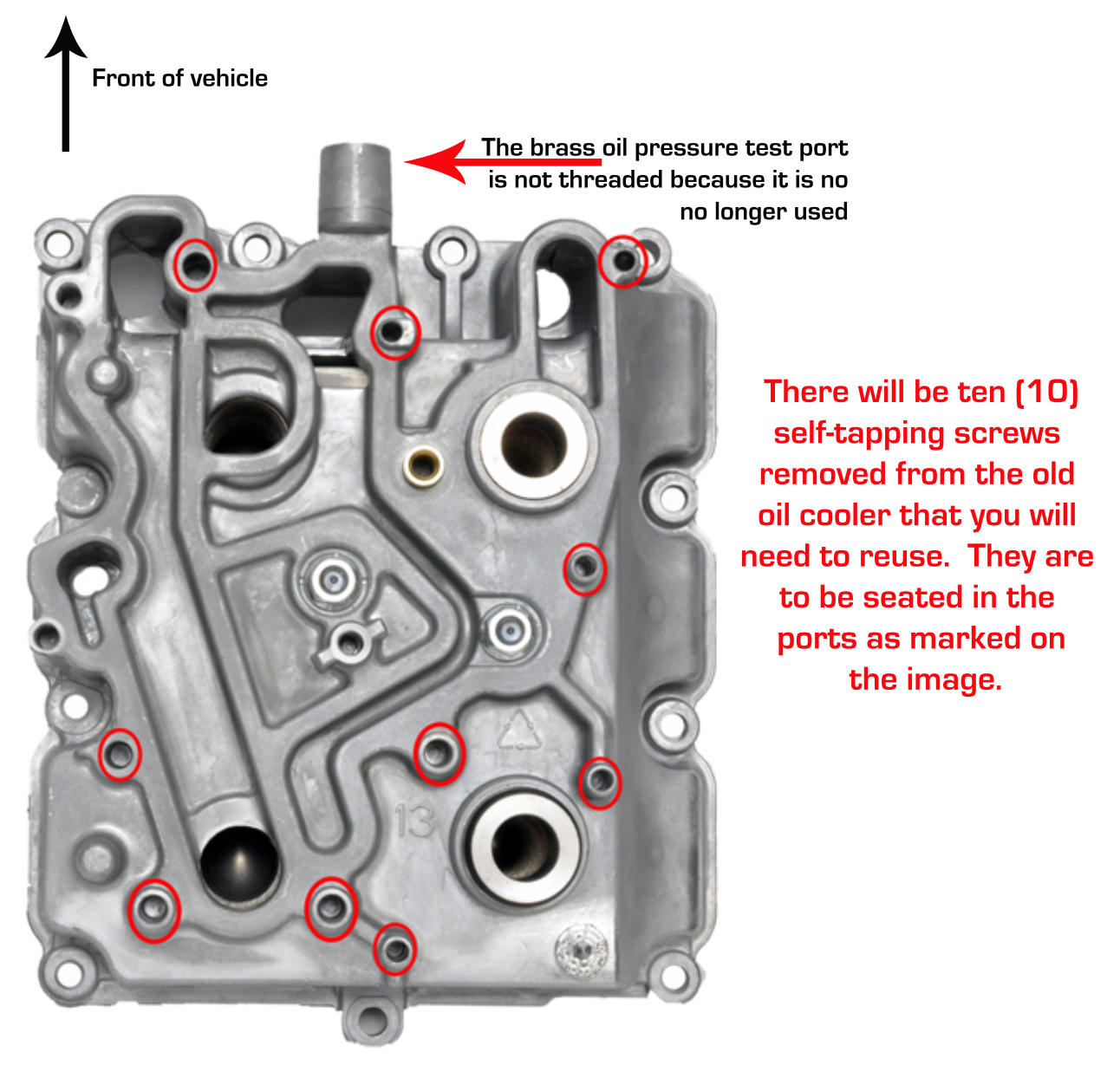 Front of vehicle

The brass oil pressure test port is not threaded because it is no no longer used

There will be ten (10) self-tapping screws removed from the old oil cooler that you will need to reuse. They are to be seated in the ports as marked on the image.

13